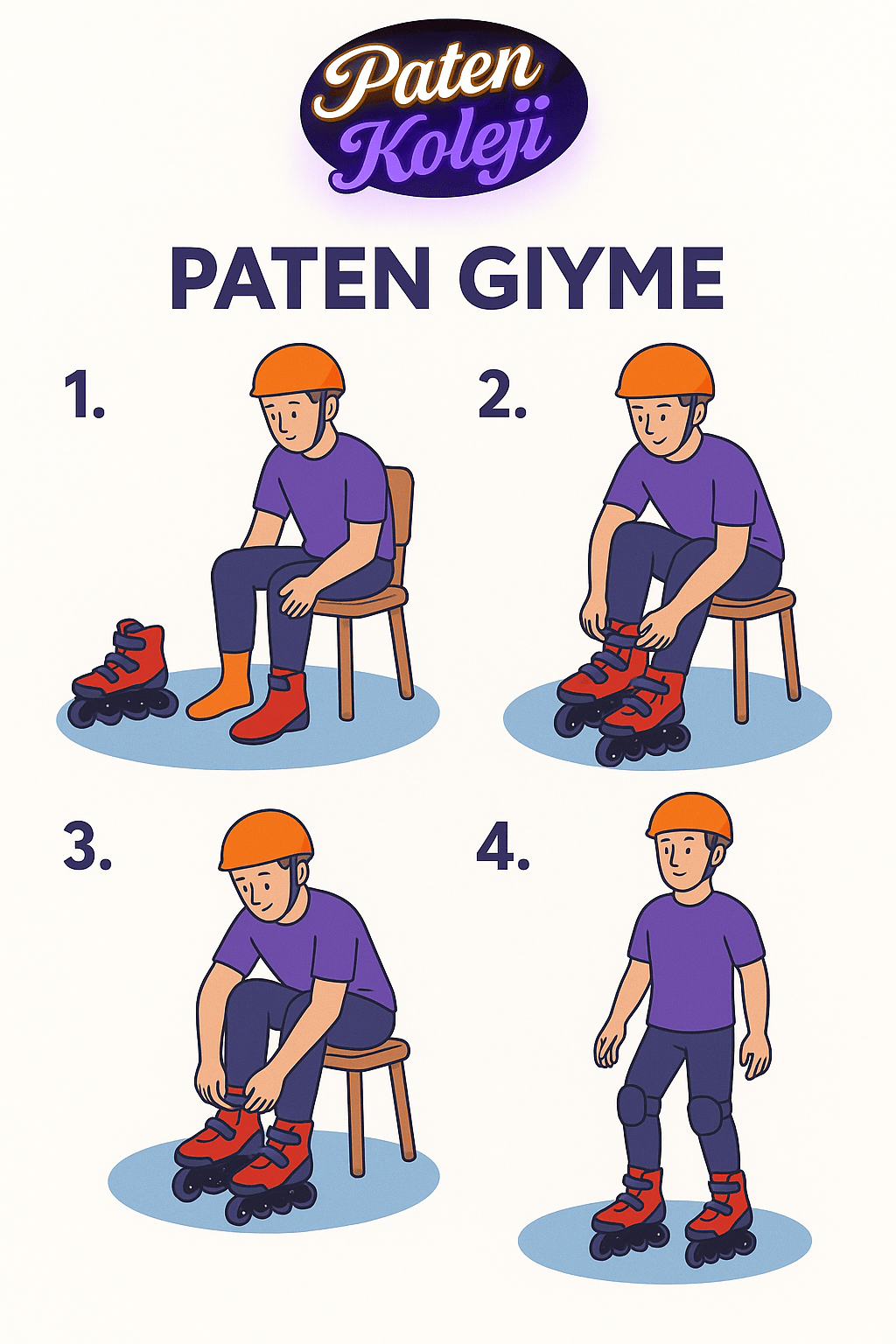 Paten Koleji

PATEN GIYME

1.

2.

3.

4.